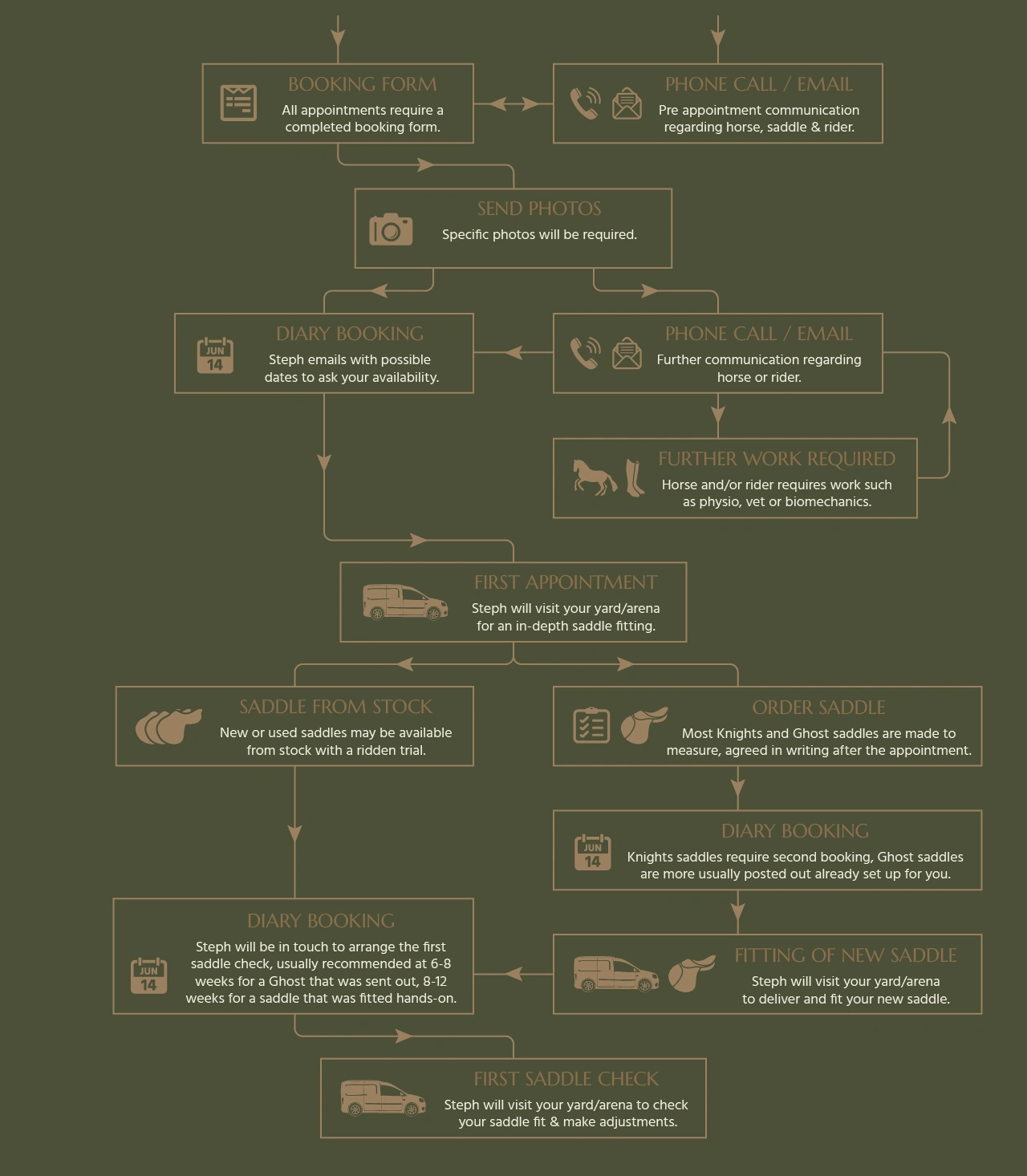 BOOKING FORM
All appointments require a completed booking form.

PHONE CALL / EMAIL
Pre appointment communication regarding horse, saddle & rider.

SEND PHOTOS
Specific photos will be required.

JUN 14
DIARY BOOKING
Steph emails with possible dates to ask your availability.

PHONE CALL / EMAIL
Further communication regarding horse or rider.

FURTHER WORK REQUIRED
Horse and/or rider requires work such as physio, vet or biomechanics.

FIRST APPOINTMENT
Steph will visit your yard/arena for an in-depth saddle fitting.

SADDLE FROM STOCK
New or used saddles may be available from stock with a ridden trial.

ORDER SADDLE
Most Knights and Ghost saddles are made to measure, agreed in writing after the appointment.

JUN 14
DIARY BOOKING
Knights saddles require second booking, Ghost saddles are more usually posted out already set up for you.

JUN 14
DIARY BOOKING
Steph will be in touch to arrange the first saddle check, usually recommended at 6-8 weeks for a Ghost that was sent out, 8-12 weeks for a saddle that was fitted hands-on.

FITTING OF NEW SADDLE
Steph will visit your yard/arena to deliver and fit your new saddle.

FIRST SADDLE CHECK
Steph will visit your yard/arena to check your saddle fit & make adjustments.